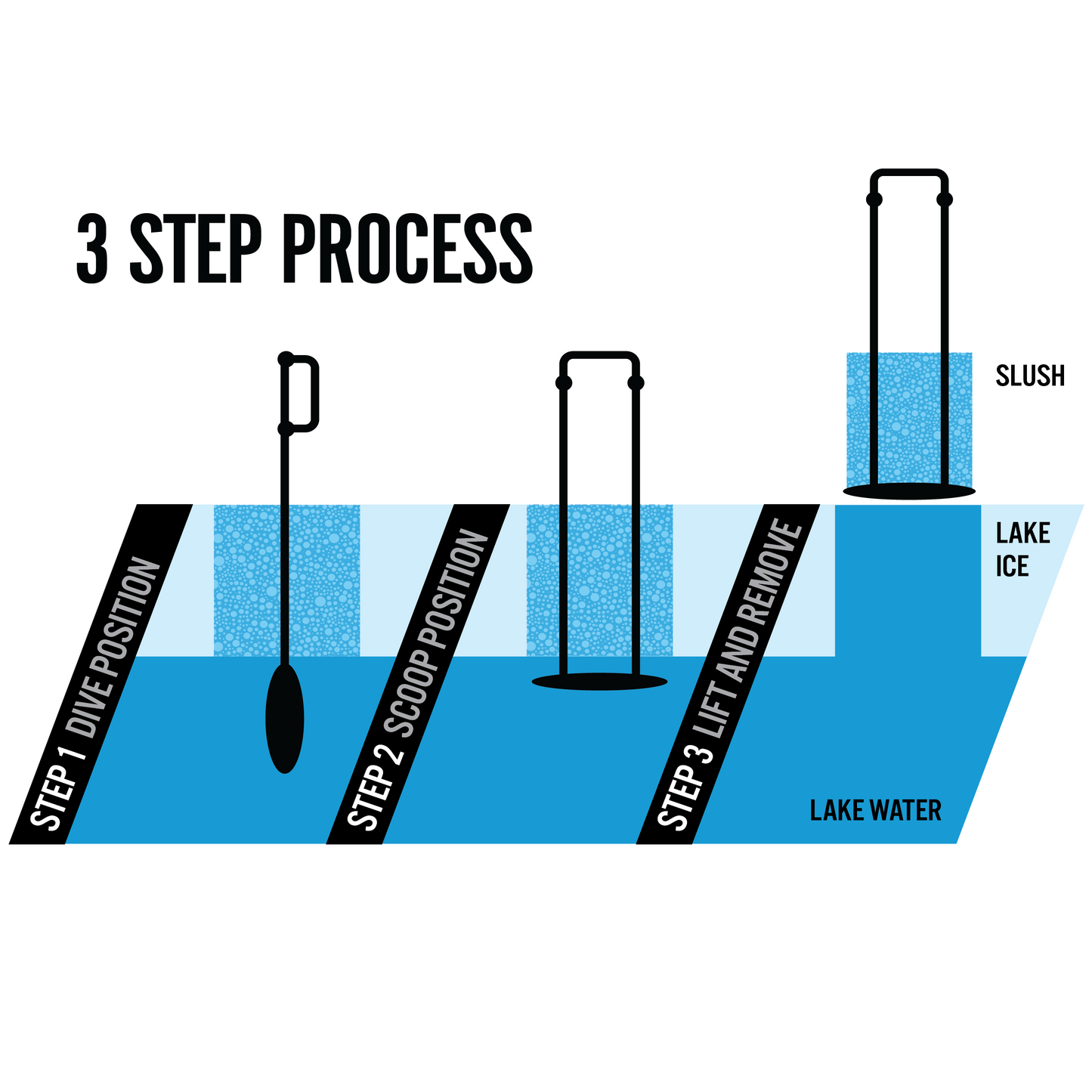 3 STEP PROCESS

STEP 1 DIVE POSITION

STEP 2 SCOOP POSITION

STEP 3 LIFT AND REMOVE

SLUSH

LAKE ICE

LAKE WATER